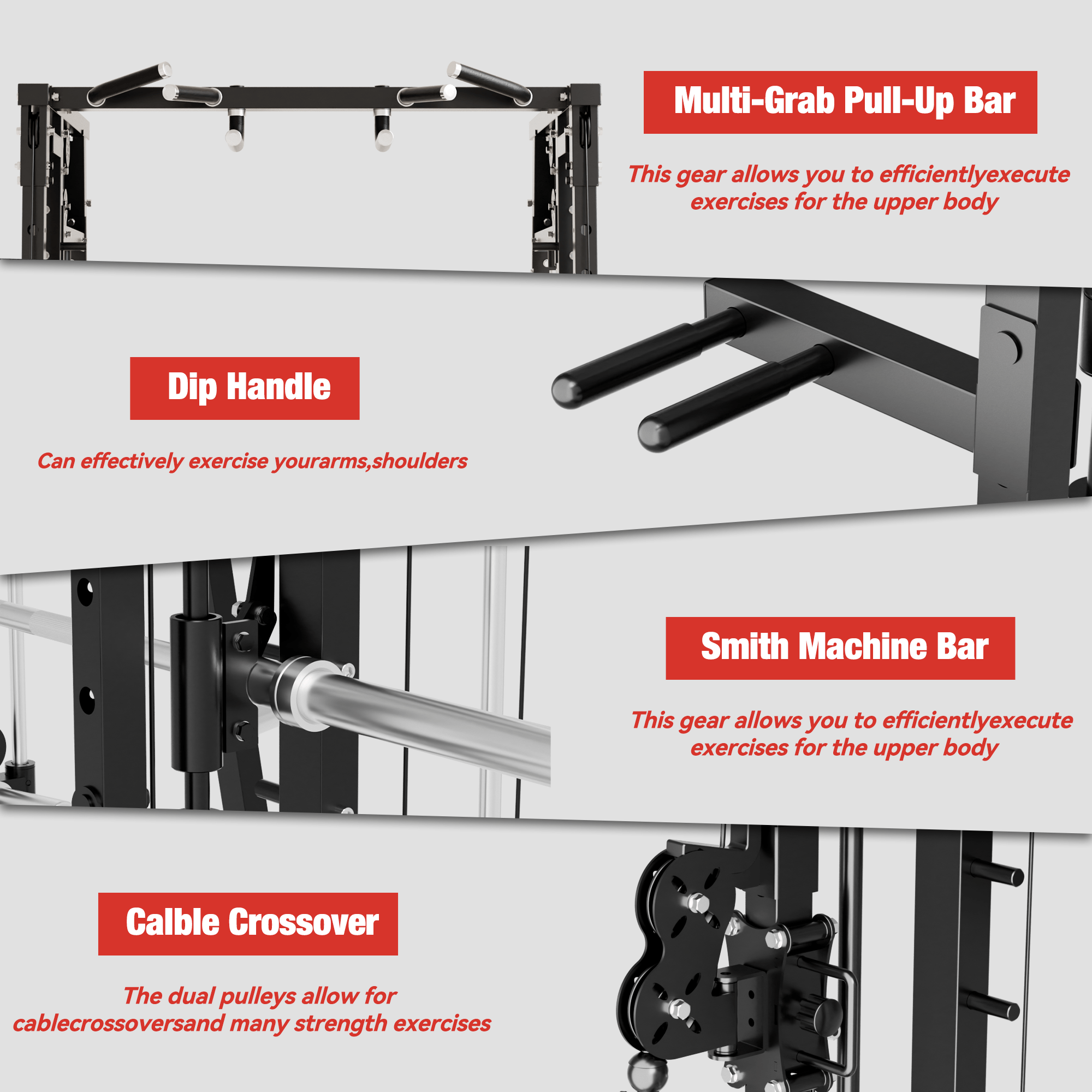 Multi-Grab Pull-Up Bar

This gear allows you to efficientlyexecute exercises for the upper body

Dip Handle

Can effectively exercise yourarms,shoulders

Smith Machine Bar

This gear allows you to efficientlyexecute exercises for the upper body

Calble Crossover

The dual pulleys allow for cablecrossoversand many strength exercises